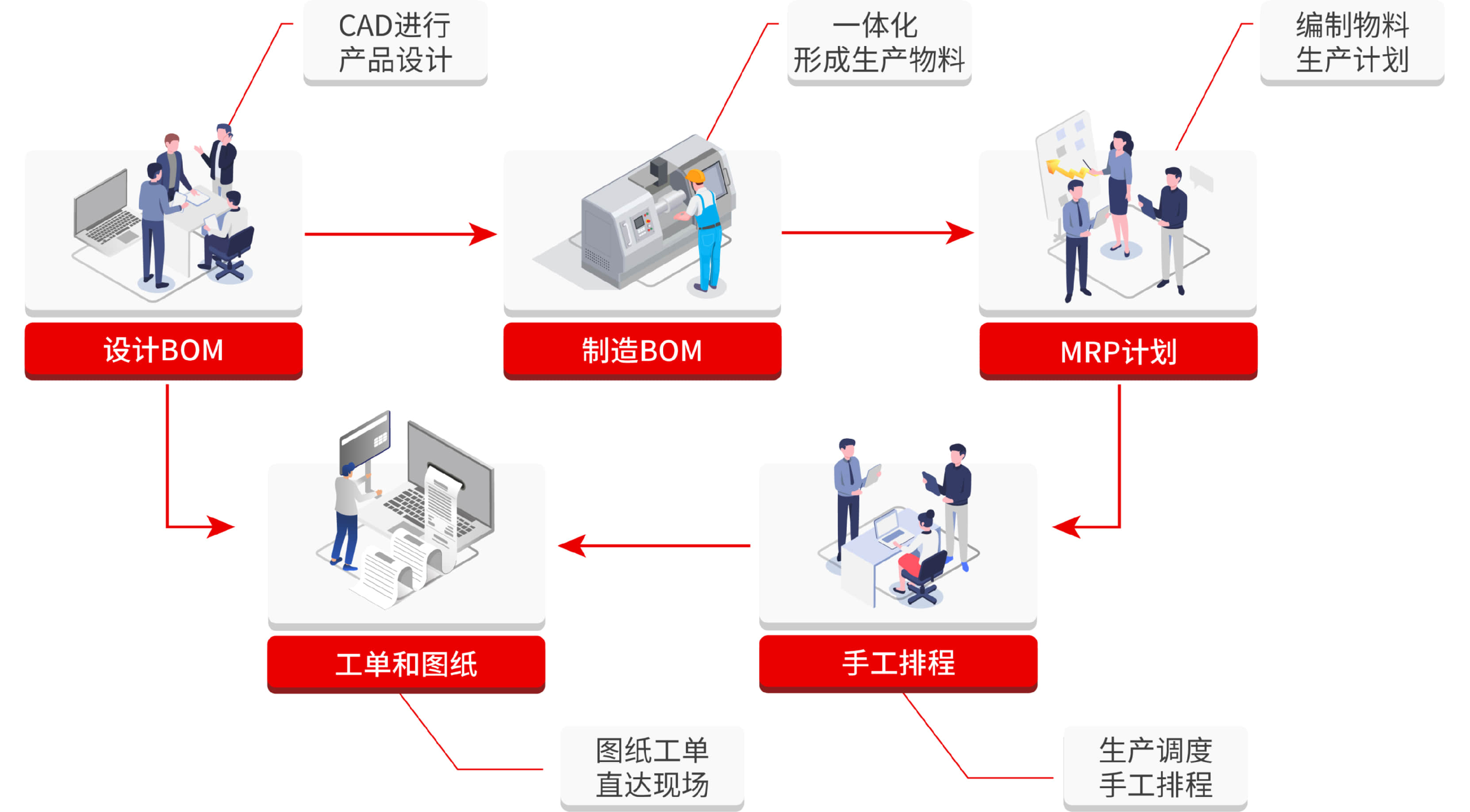 CAD进行
产品设计

一体化
形成生产物料

编制物料
生产计划

设计BOM

制造BOM

MRP计划

工单和图纸

手工排程

图纸工单
直达现场

生产调度
手工排程