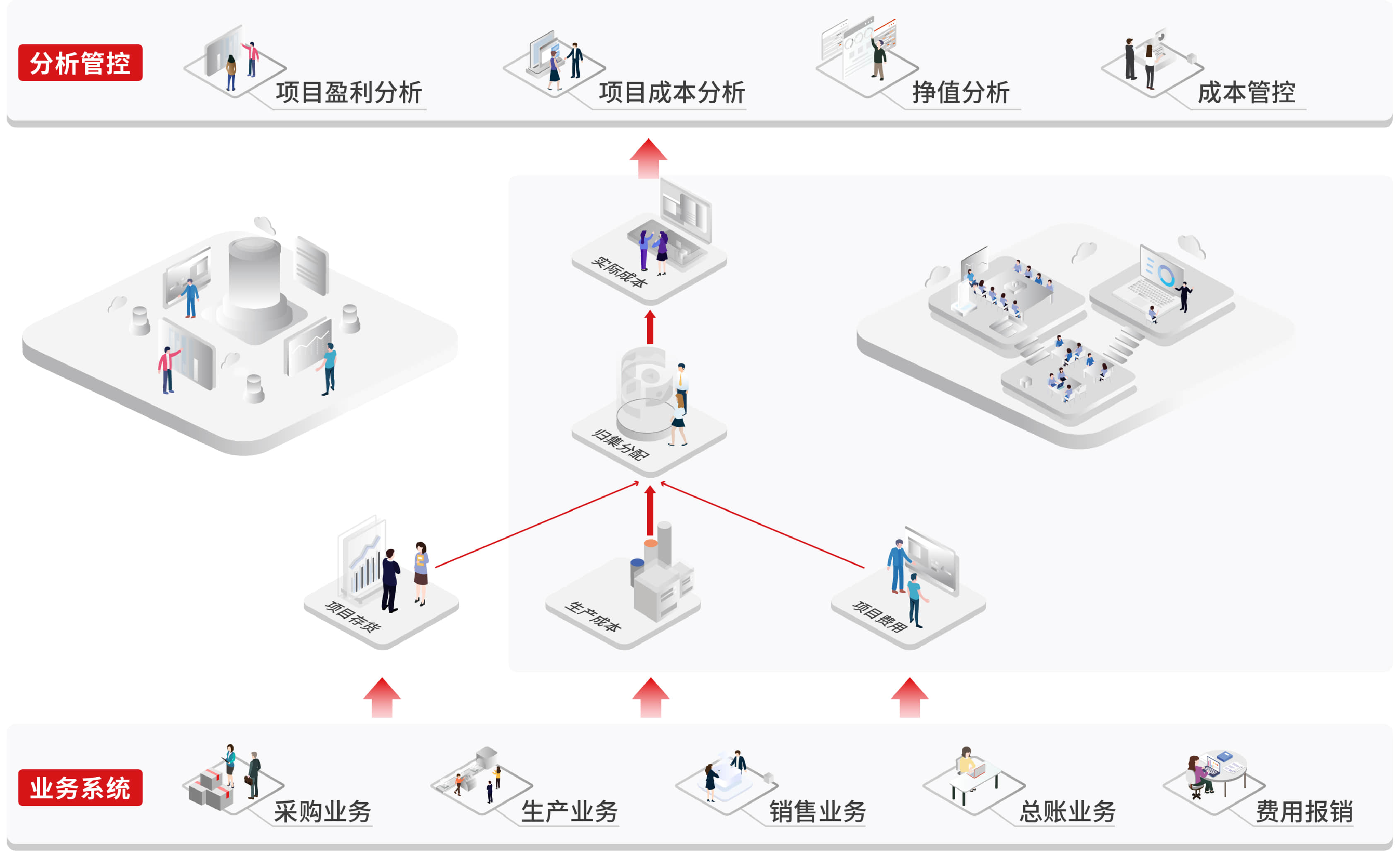 分析管控

项目盈利分析

项目成本分析

挣值分析

成本管控

实际成本

归集分配

项目存货

生产成本

项目费用

业务系统

采购业务

生产业务

销售业务

总账业务

费用报销